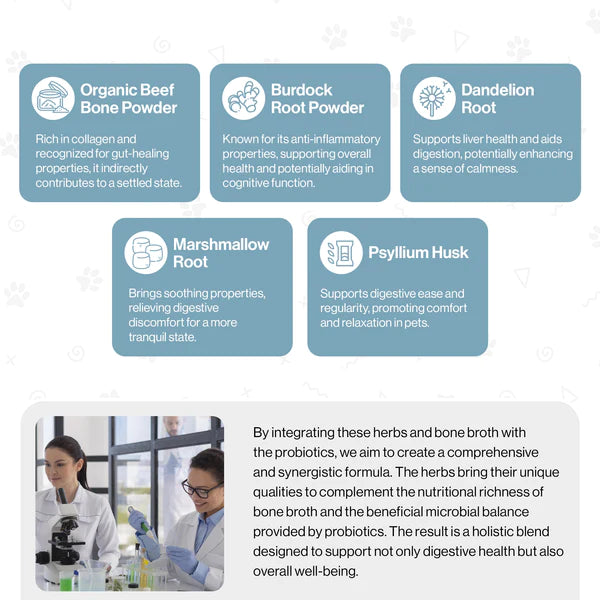 Organic Beef Bone Powder

Rich in collagen and recognized for gut-healing properties, it indirectly contributes to a settled state.

Burdock Root Powder

Known for its anti-inflammatory properties, supporting overall health and potentially aiding in cognitive function.

Dandelion Root

Supports liver health and aids digestion, potentially enhancing a sense of calmness.

Marshmallow Root

Brings soothing properties, relieving digestive discomfort for a more tranquil state.

Psyllium Husk

Supports digestive ease and regularity, promoting comfort and relaxation in pets.

By integrating these herbs and bone broth with the probiotics, we aim to create a comprehensive and synergistic formula. The herbs bring their unique qualities to complement the nutritional richness of bone broth and the beneficial microbial balance provided by probiotics. The result is a holistic blend designed to support not only digestive health but also overall well-being.