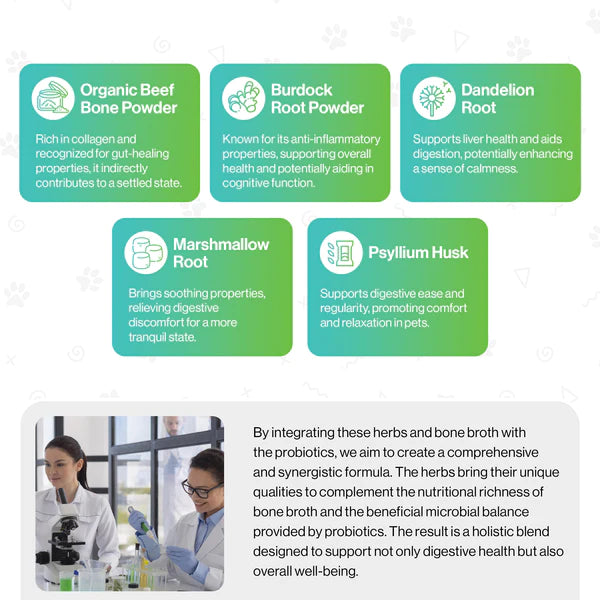 Organic Beef Bone Powder

Rich in collagen and recognized for gut-healing properties, it indirectly contributes to a settled state.

Burdock Root Powder

Known for its anti-inflammatory properties, supporting overall health and potentially aiding in cognitive function.

Dandelion Root

Supports liver health and aids digestion, potentially enhancing a sense of calmness.

Marshmallow Root

Brings soothing properties, relieving digestive discomfort for a more tranquil state.

Psyllium Husk

Supports digestive ease and regularity, promoting comfort and relaxation in pets.

By integrating these herbs and bone broth with the probiotics, we aim to create a comprehensive and synergistic formula. The herbs bring their unique qualities to complement the nutritional richness of bone broth and the beneficial microbial balance provided by probiotics. The result is a holistic blend designed to support not only digestive health but also overall well-being.