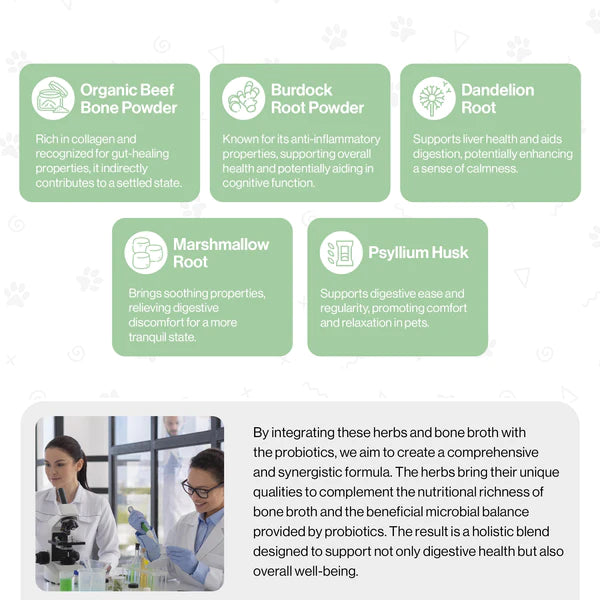 Organic Beef Bone Powder

Rich in collagen and recognized for gut-healing properties, it indirectly contributes to a settled state.

Burdock Root Powder

Known for its anti-inflammatory properties, supporting overall health and potentially aiding in cognitive function.

Dandelion Root

Supports liver health and aids digestion, potentially enhancing a sense of calmness.

Marshmallow Root

Brings soothing properties, relieving digestive discomfort for a more tranquil state.

Psyllium Husk

Supports digestive ease and regularity, promoting comfort and relaxation in pets.

By integrating these herbs and bone broth with the probiotics, we aim to create a comprehensive and synergistic formula. The herbs bring their unique qualities to complement the nutritional richness of bone broth and the beneficial microbial balance provided by probiotics. The result is a holistic blend designed to support not only digestive health but also overall well-being.