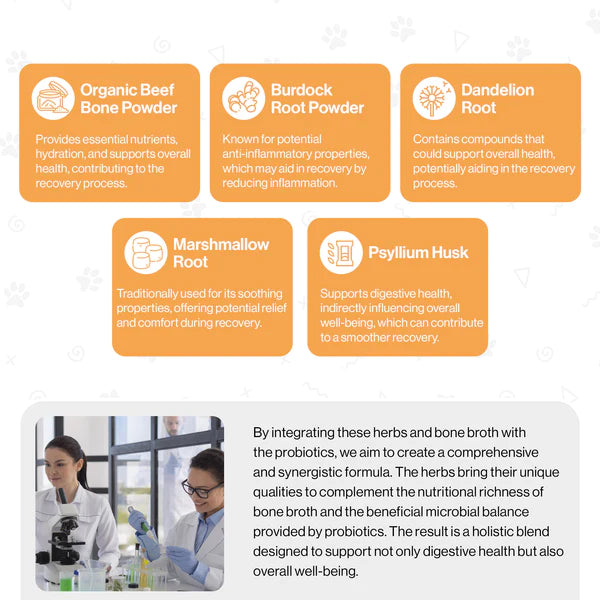 Organic Beef Bone Powder

Provides essential nutrients, hydration, and supports overall health, contributing to the recovery process.

Burdock Root Powder

Known for potential anti-inflammatory properties, which may aid in recovery by reducing inflammation.

Dandelion Root

Contains compounds that could support overall health, potentially aiding in the recovery process.

Marshmallow Root

Traditionally used for its soothing properties, offering potential relief and comfort during recovery.

Psyllium Husk

Supports digestive health, indirectly influencing overall well-being, which can contribute to a smoother recovery.

By integrating these herbs and bone broth with the probiotics, we aim to create a comprehensive and synergistic formula. The herbs bring their unique qualities to complement the nutritional richness of bone broth and the beneficial microbial balance provided by probiotics. The result is a holistic blend designed to support not only digestive health but also overall well-being.